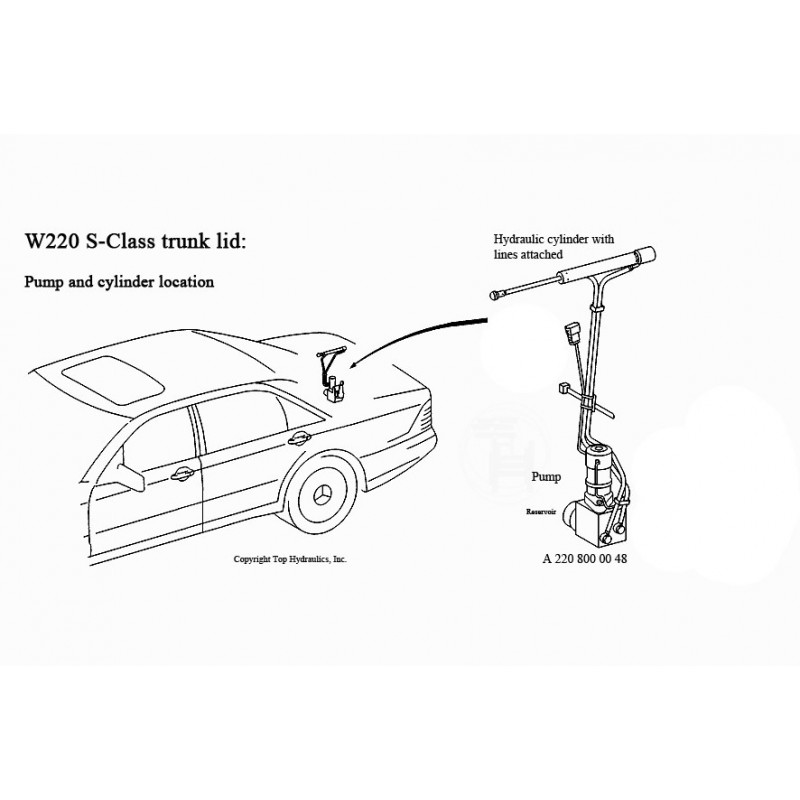 W220 S-Class trunk lid:

Pump and cylinder location

Hydraulic cylinder with lines attached

Pump

Reservoir

Copyright Top Hydraulics, Inc.

A 220 800 00 48